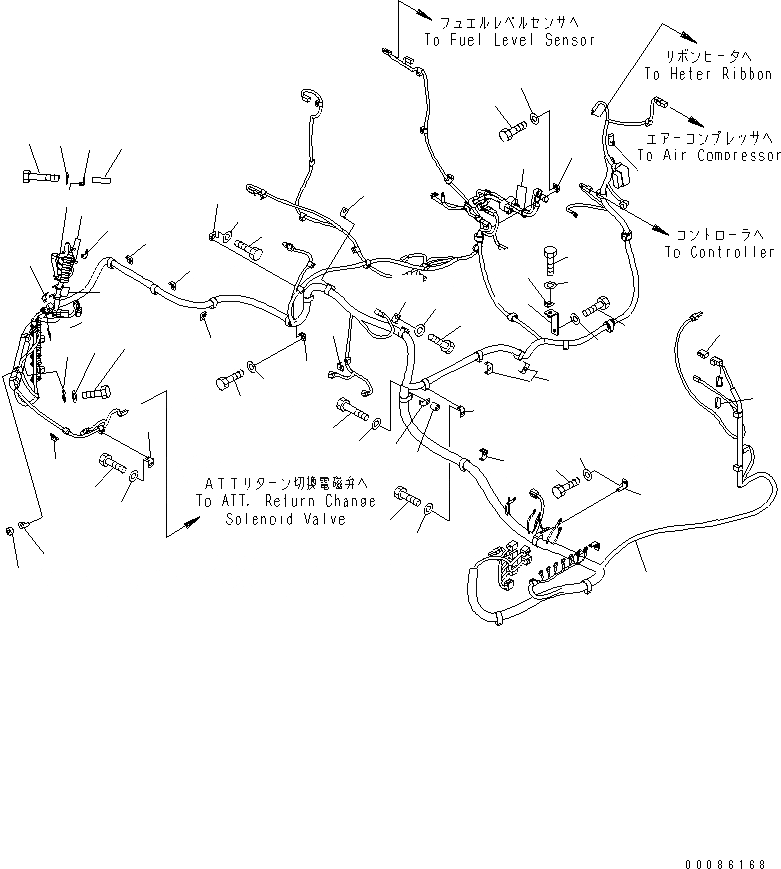 フュエルレベルセンサへ
To Fuel Level Sensor

リボンヒータへ
To Heter Ribbon

エアーコンプレッサへ
To Air Compressor

コントローラへ
To Controller

ATTリターン切換電磁弁へ
To ATT. Return Change
Solenoid Valve

00086168