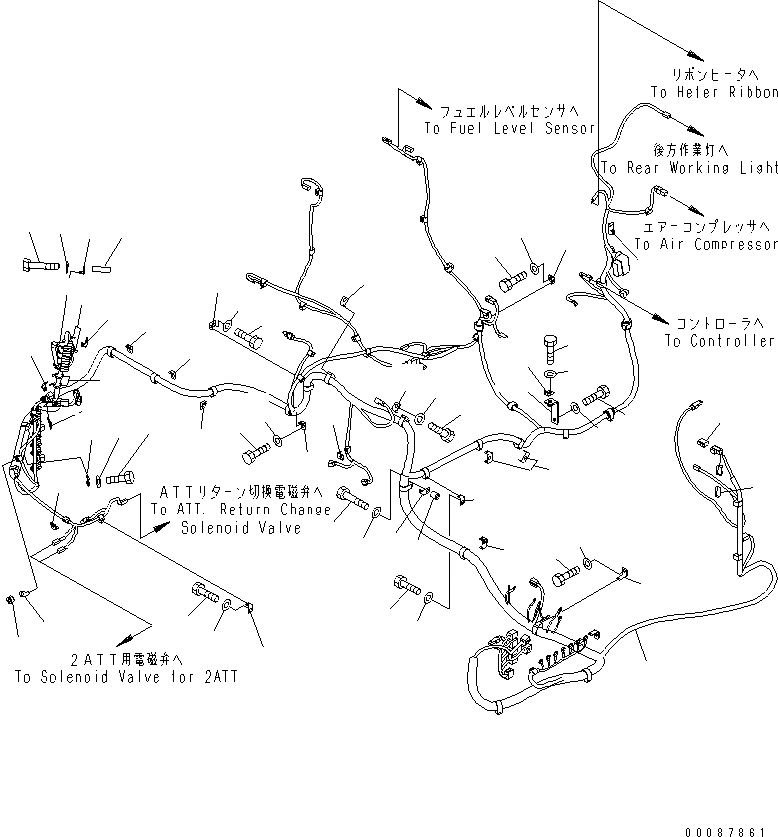 リボンヒータへ
To Heter Ribbon

フュエルレベルセンサへ
To Fuel Level Sensor

後方作業灯へ
To Rear Working Light

エアーコンプレッサへ
To Air Compressor

コントローラへ
To Controller

ATTリターン切換電磁弁へ
To ATT. Return Change
Solenoid Valve

2ATT用電磁弁へ
To Solenoid Valve for 2ATT

00087861