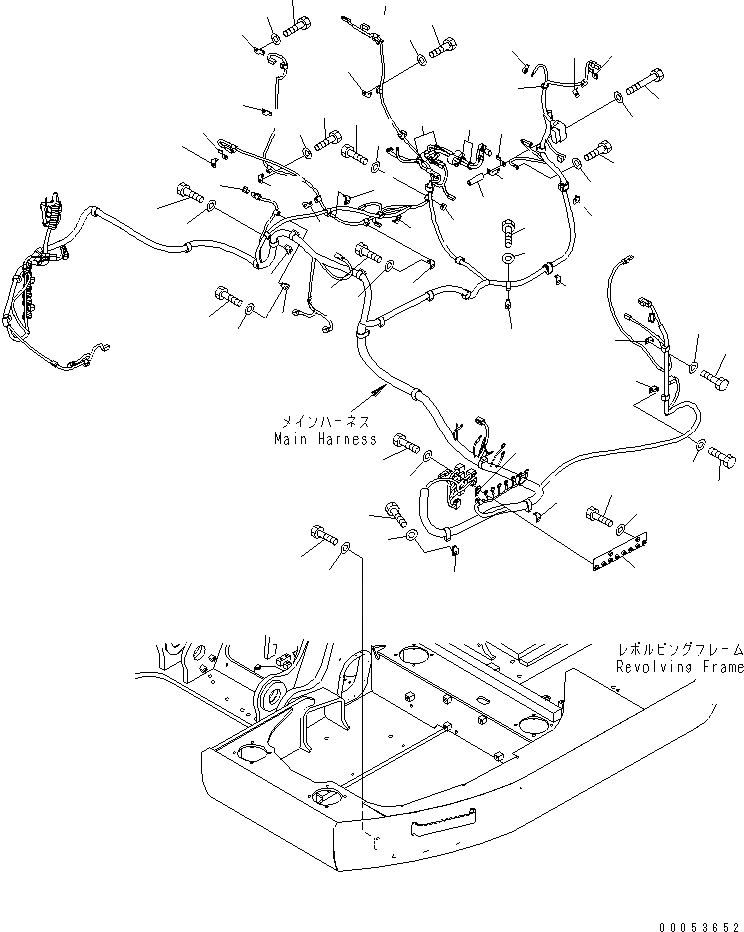 メインハーネス
Main Harness

レボルビングフレーム
Revolving Frame

00053652