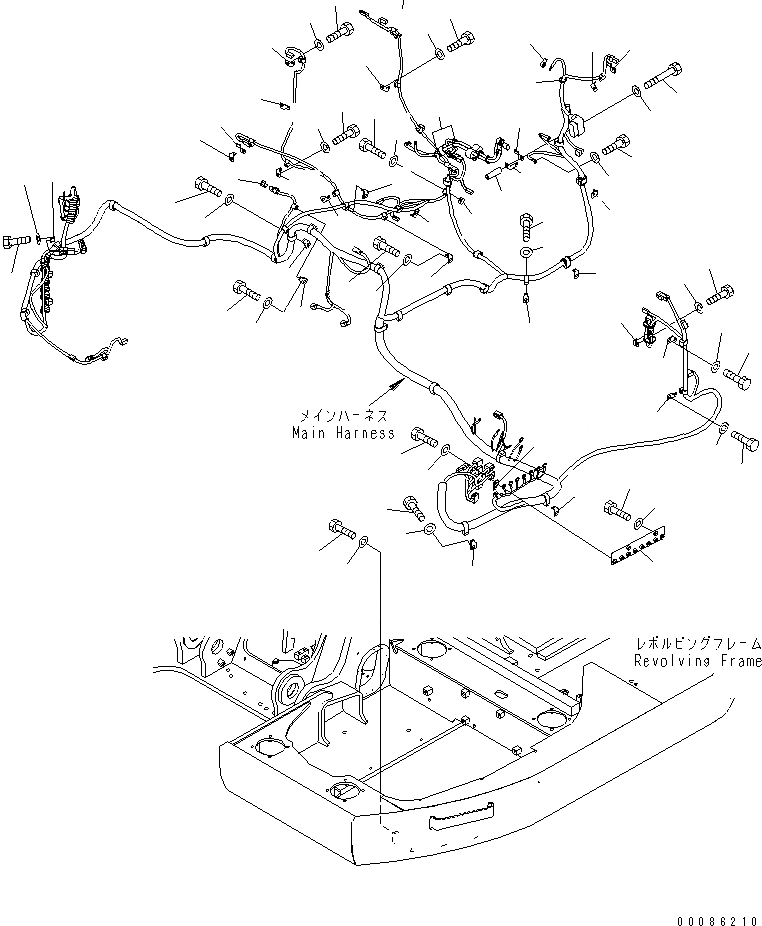 メインハーネス
Main Harness

レボルビングフレーム
Revolving Frame

00086210