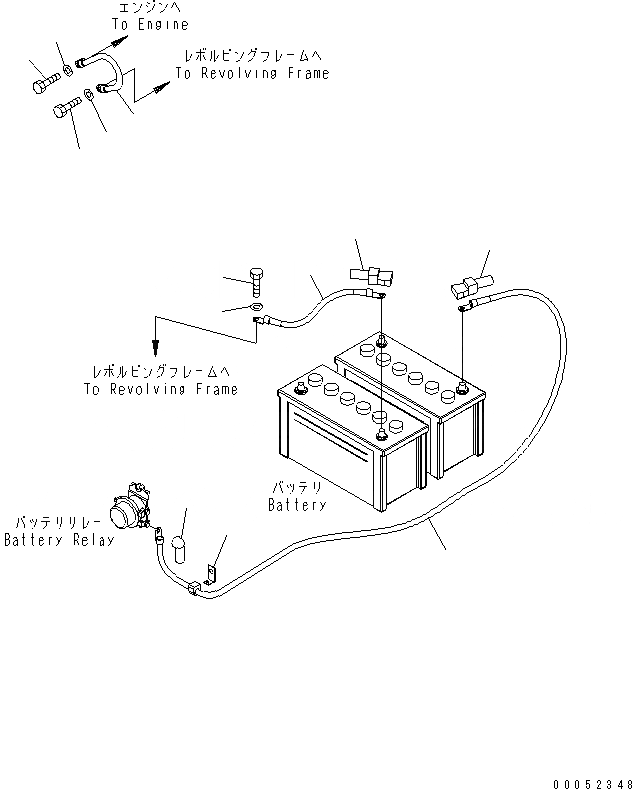 エンジンへ
To Engine

レボルビングフレームへ
To Revolving Frame

レボルビングフレームへ
To Revolving Frame

バッテリ
Battery

バッテリリレー
Battery Relay

00052348