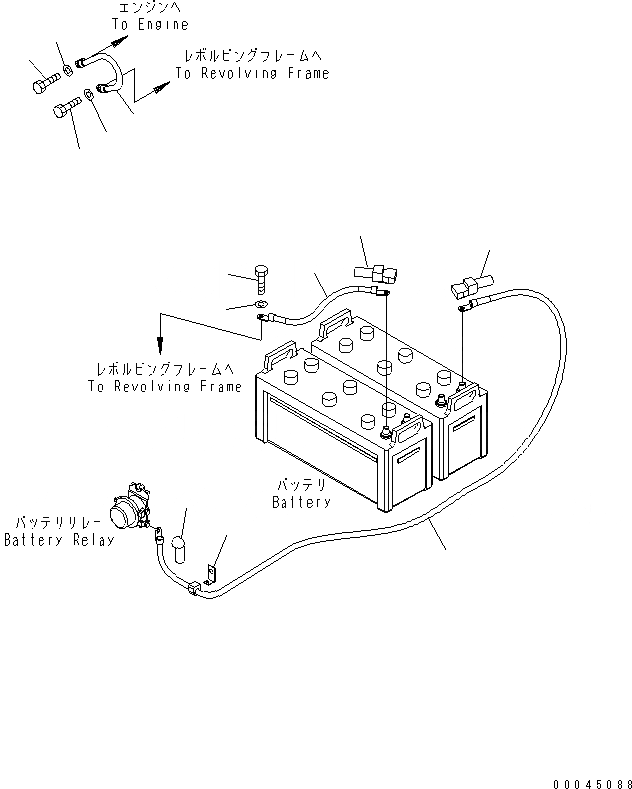 エンジンへ
To Engine

レボルビングフレームへ
To Revolving Frame

レボルビングフレームへ
To Revolving Frame

バッテリ
Battery

バッテリリレー
Battery Relay

00045088