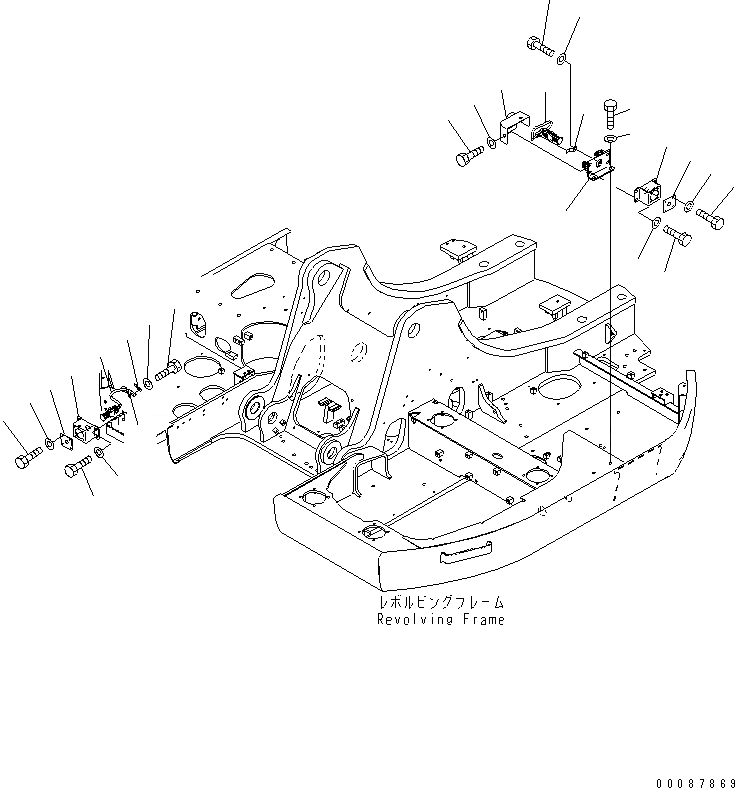 レボルビングフレーム
Revolving Frame

00087869