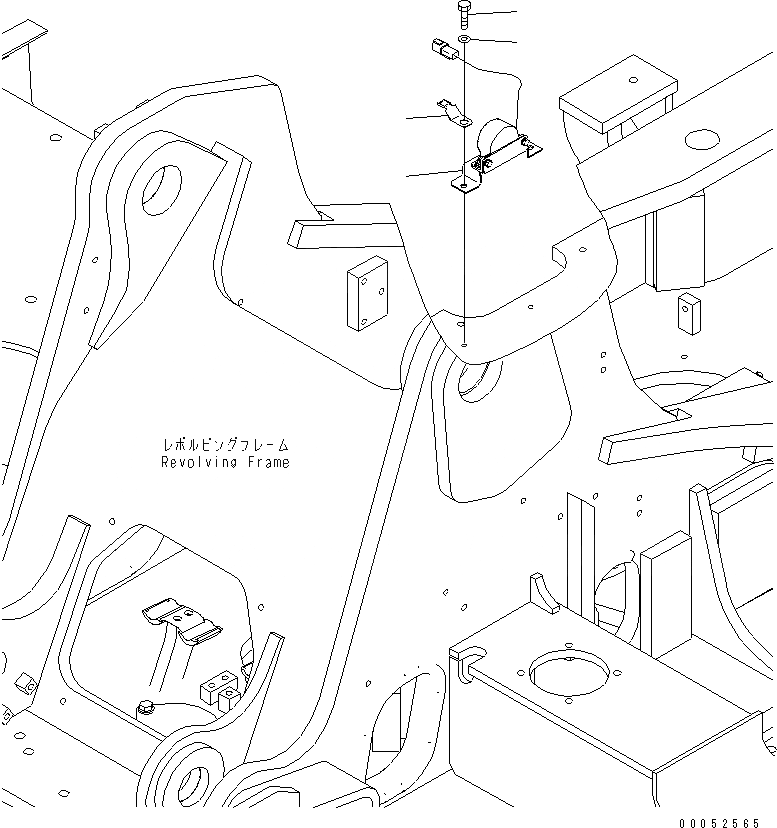 レボルビングフレーム
Revolving Frame

00052565