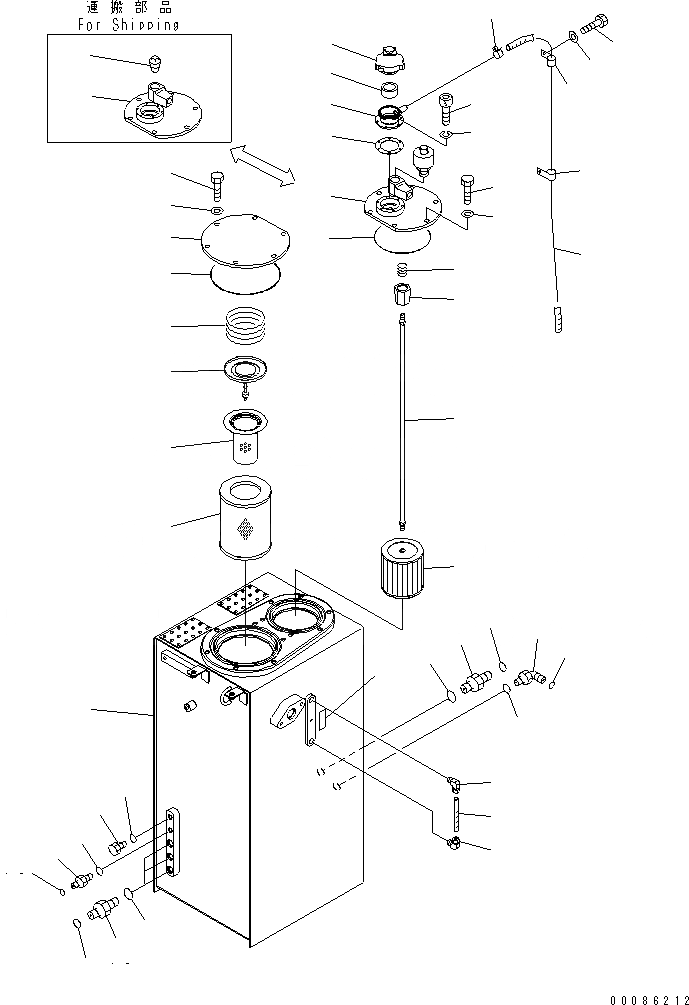 運搬部品
For Shipping

00086212