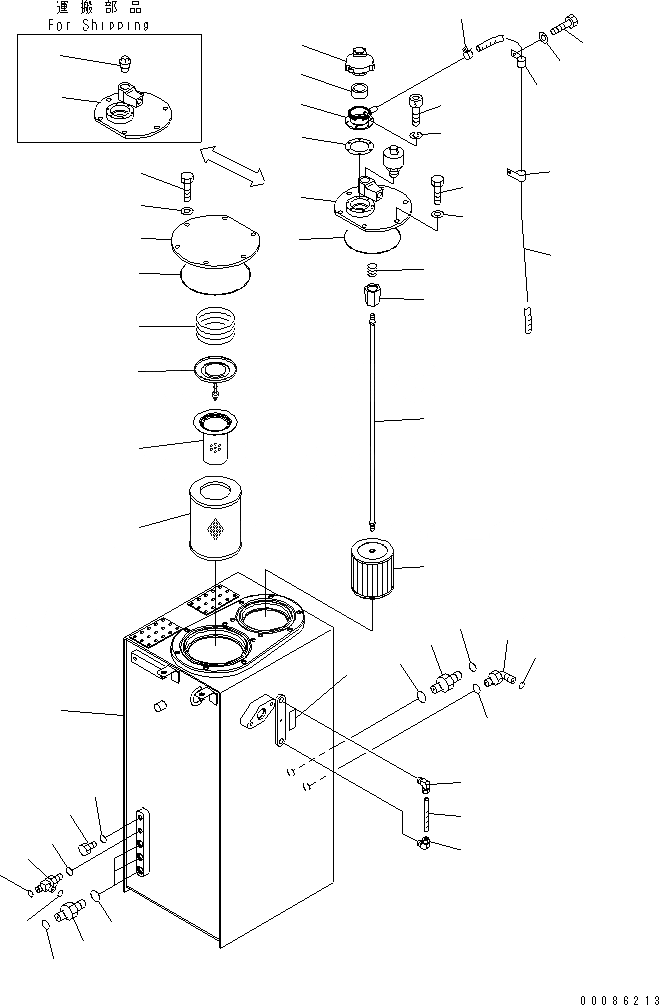 運搬部品
For Shipping

00086213