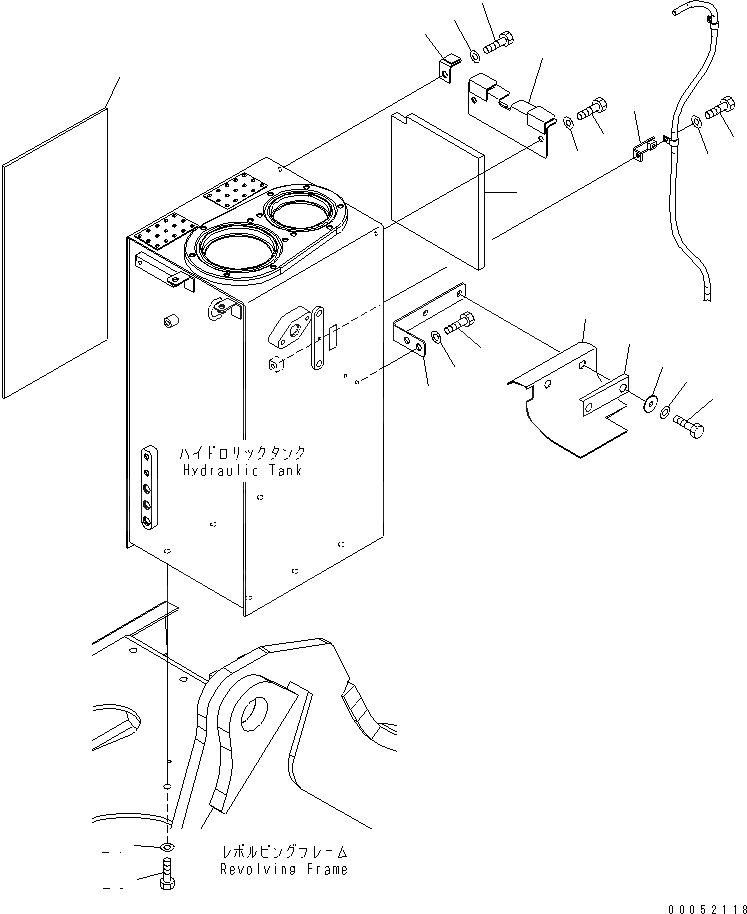 ハイドロリックタンク
Hydraulic Tank

レボルビングフレーム
Revolving Frame

00052118