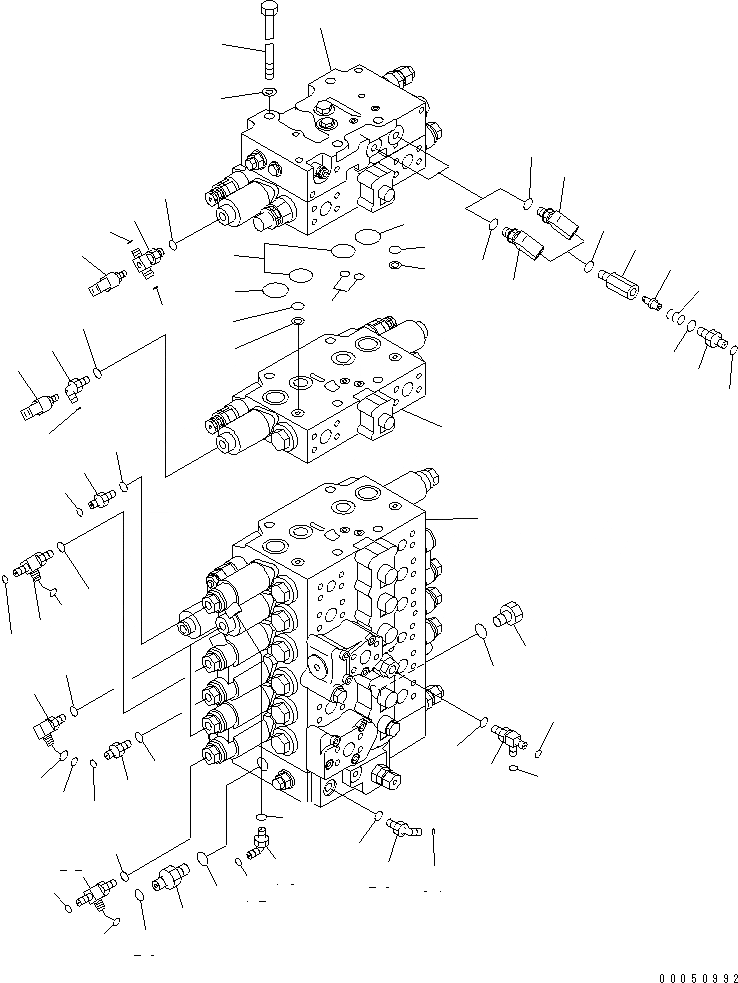 00050992