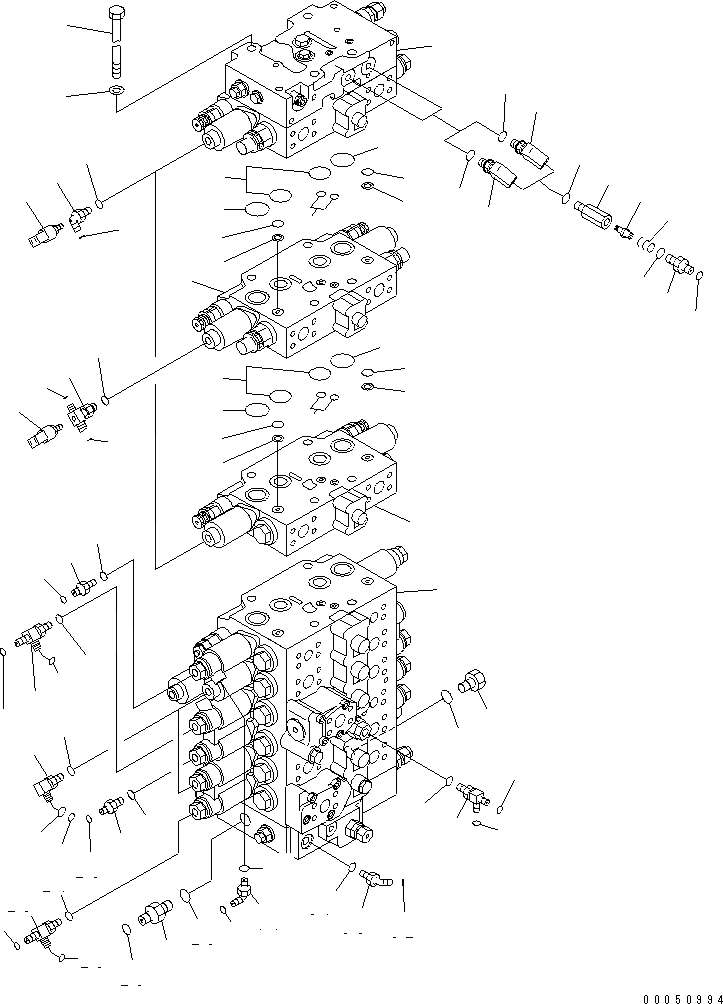 00050994