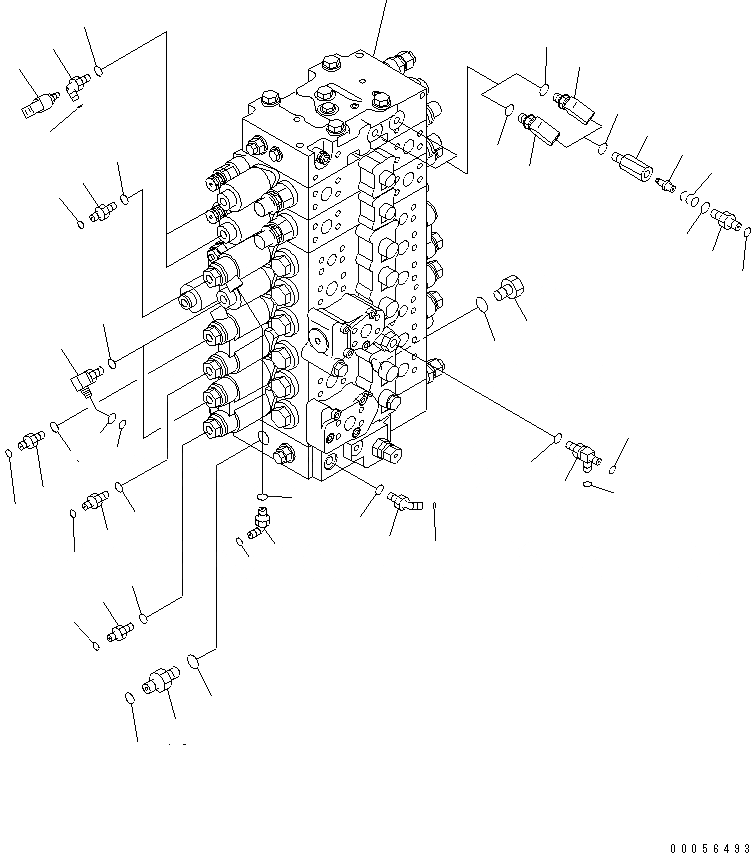 00056493