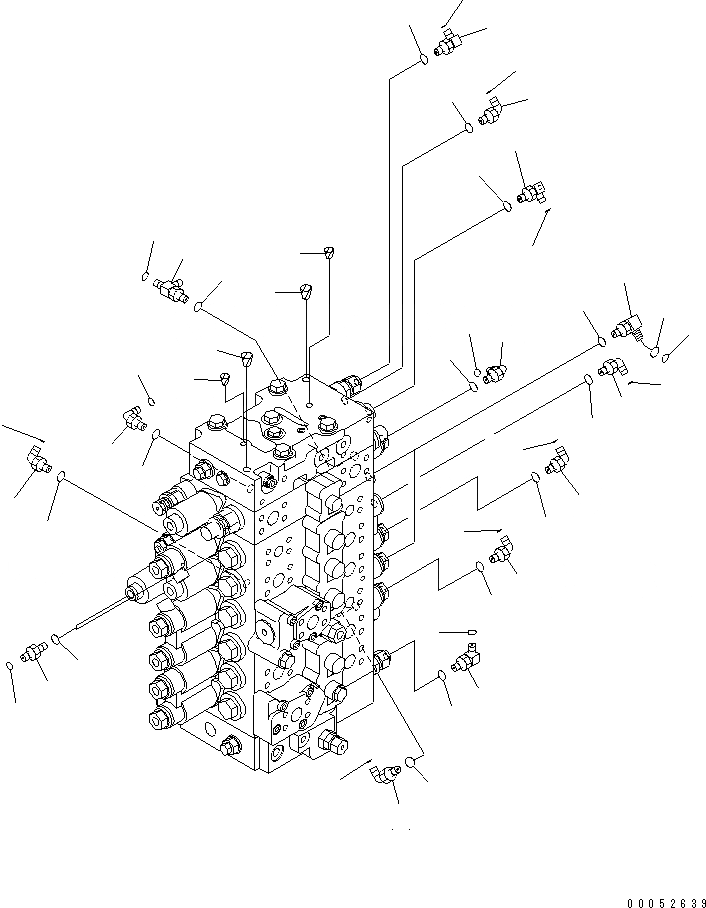 00052639