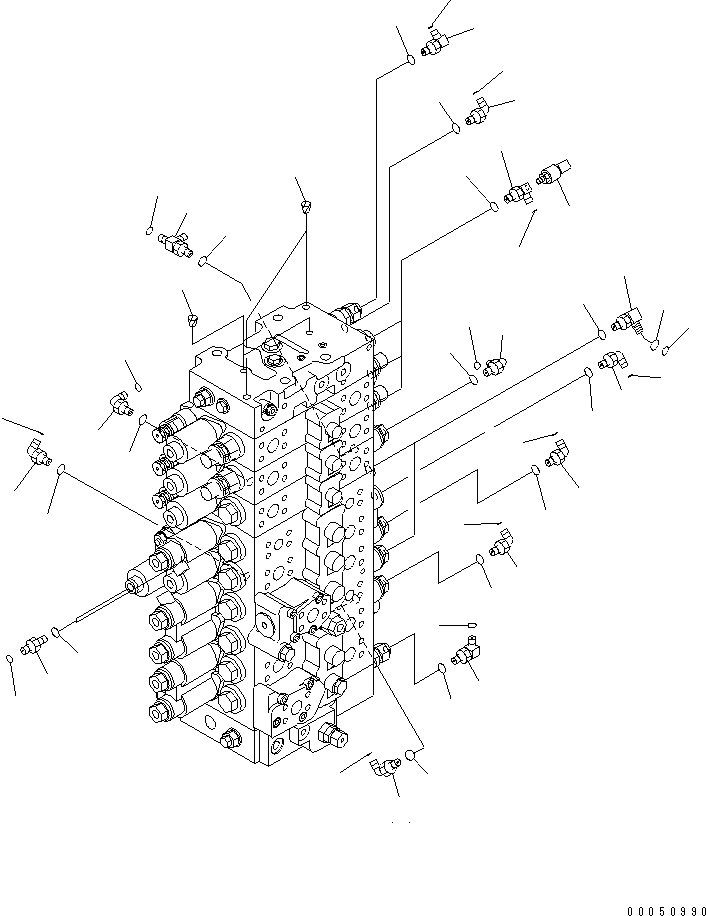 00050990