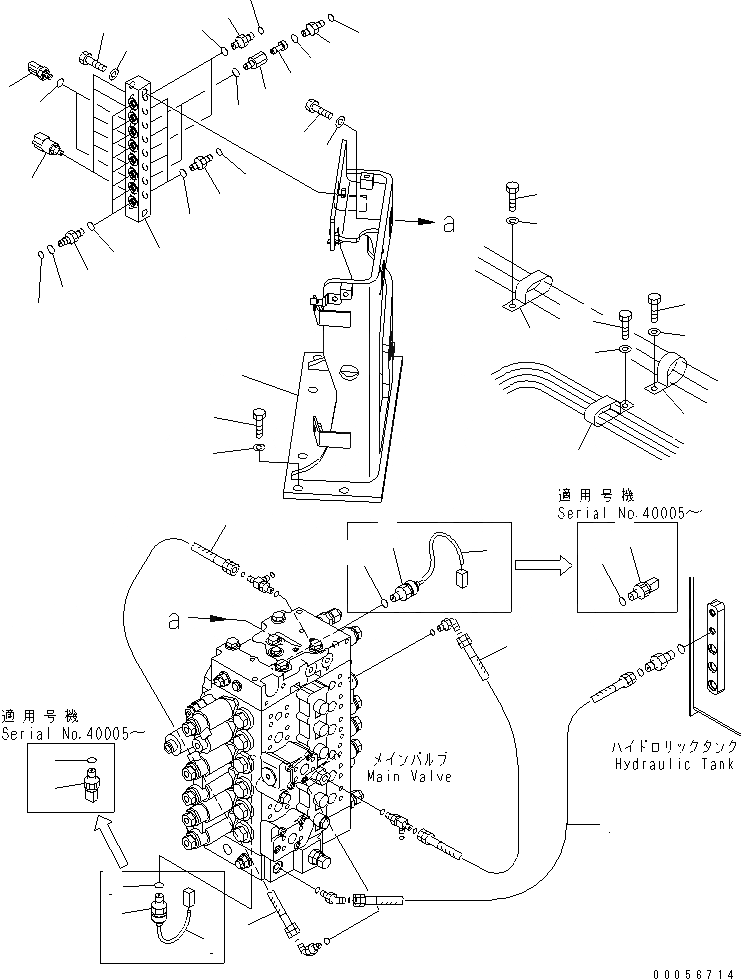 a

適用号機
Serial No.40005~

a

適用号機
Serial No.40005~

メインバルブ
Main Valve

ハイドロリックタンク
Hydraulic Tank

00056714