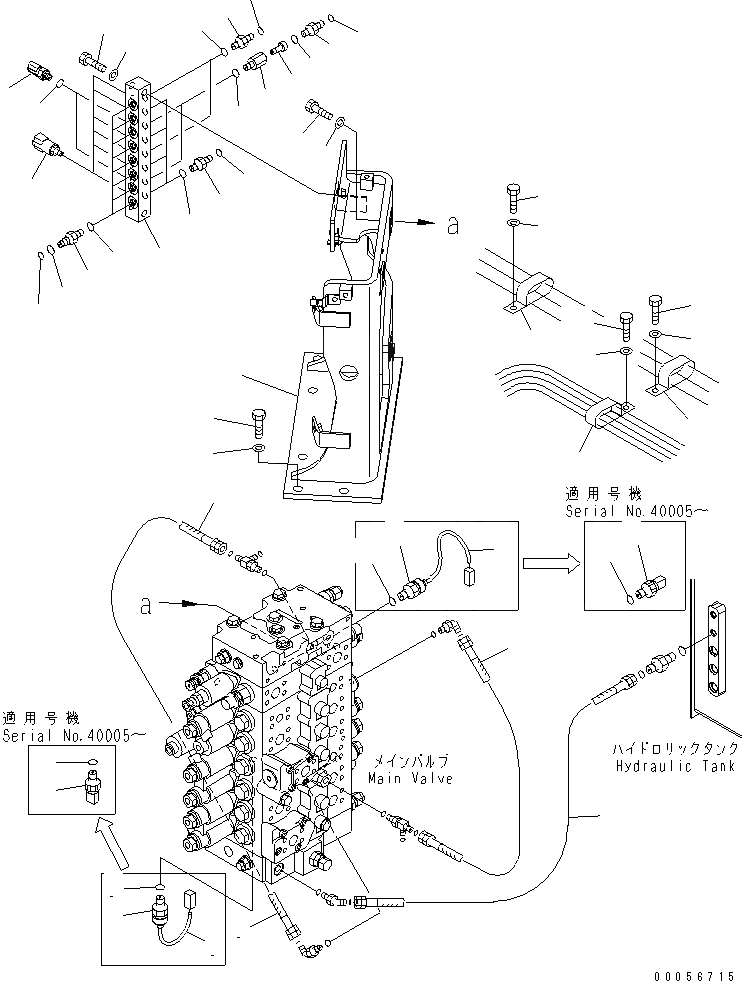 a

適用号機
Serial No.40005～

a

適用号機
Serial No.40005～

メインバルブ
Main Valve

ハイドロリックタンク
Hydraulic Tank

00056715