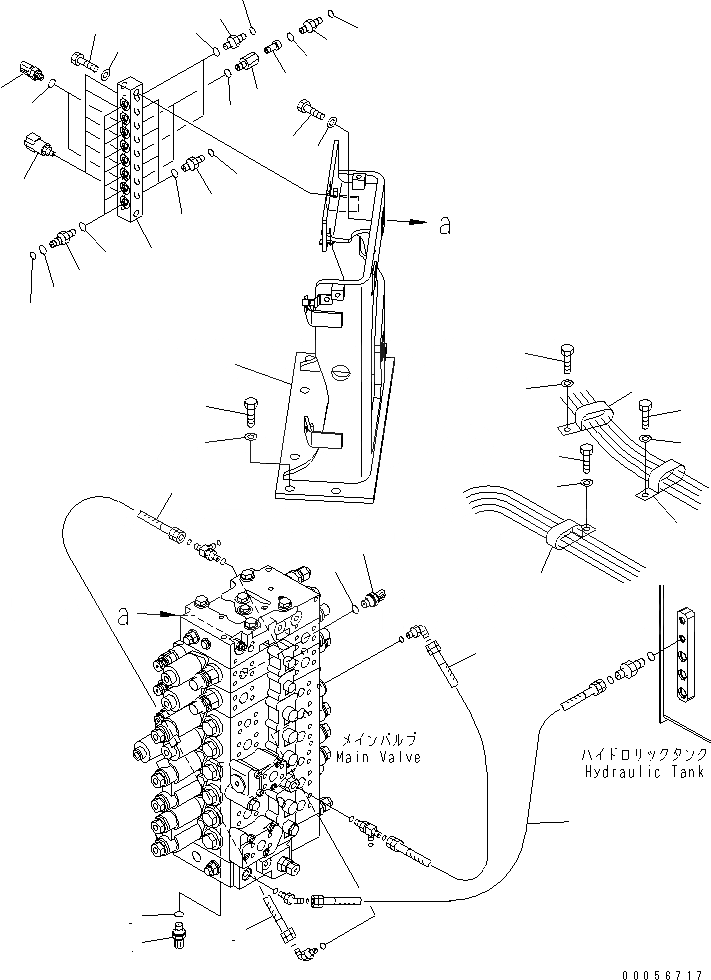 a

a

メインバルブ
Main Valve

ハイドロリックタンク
Hydraulic Tank

00056717