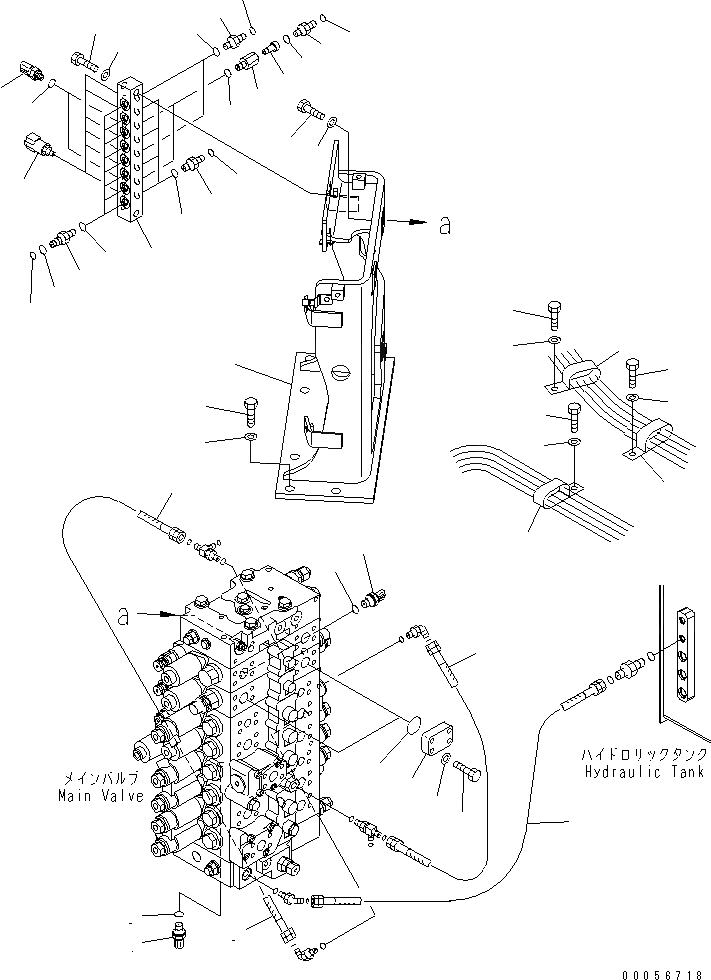 a

a

メインバルブ
Main Valve

ハイドロリックタンク
Hydraulic Tank

00056718