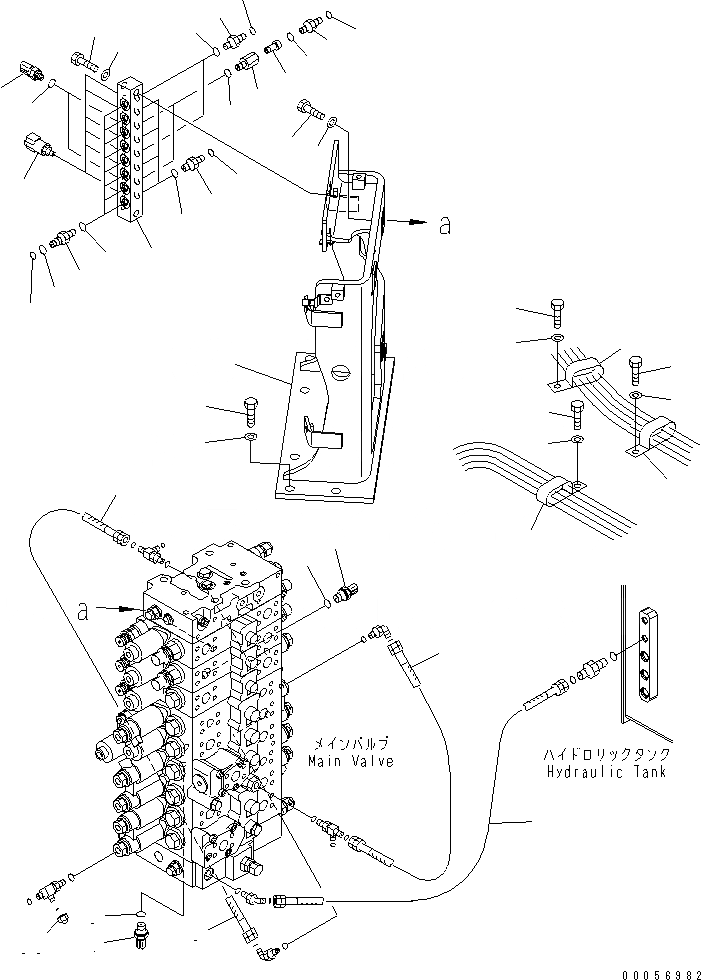 a

a

メインバルブ
Main Valve

ハイドロリックタンク
Hydraulic Tank

00056982