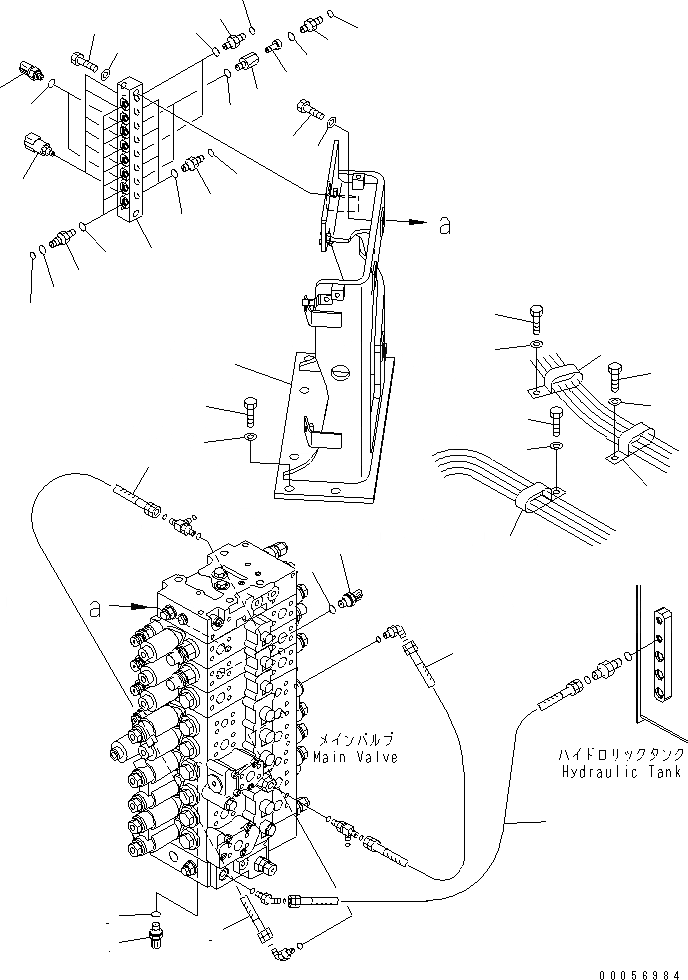 a

a

メインバルブ
Main Valve

ハイドロリックタンク
Hydraulic Tank

00056984