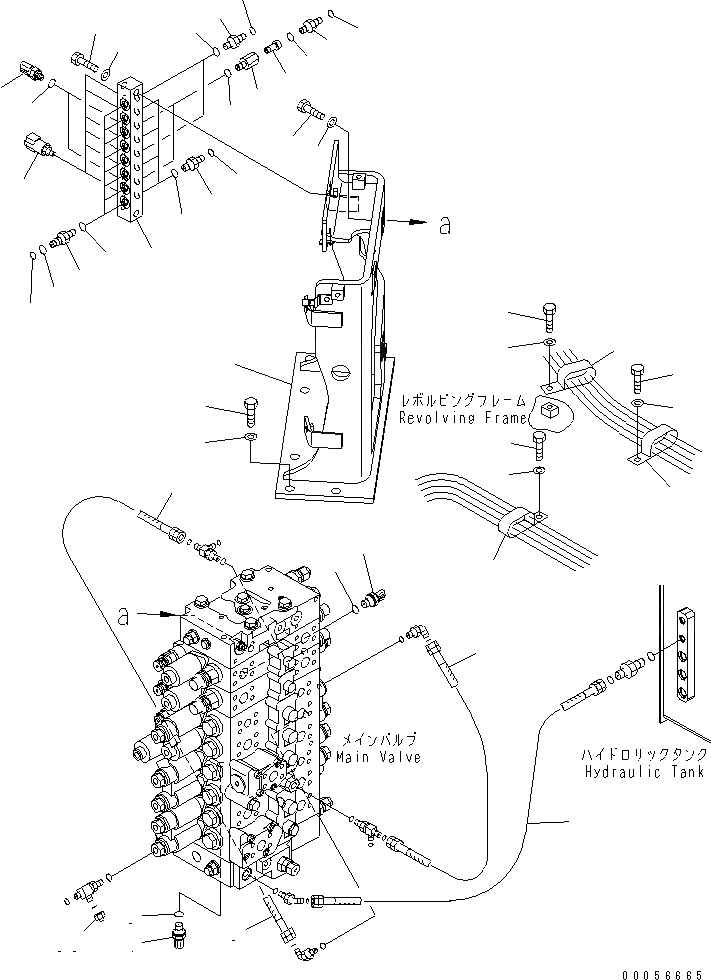 a

レボルビングフレーム
Revolving Frame

a

メインバルブ
Main Valve

ハイドロリックタンク
Hydraulic Tank

00056665