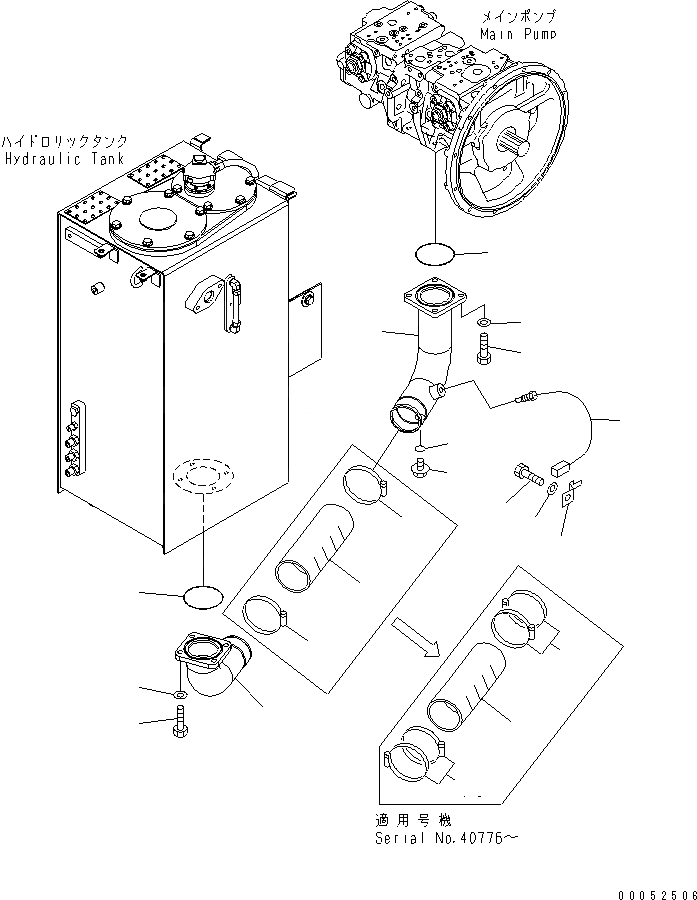 メインポンプ
Main Pump

ハイドロリックタンク
Hydraulic Tank

適用号機
Serial No.40776～

00052506