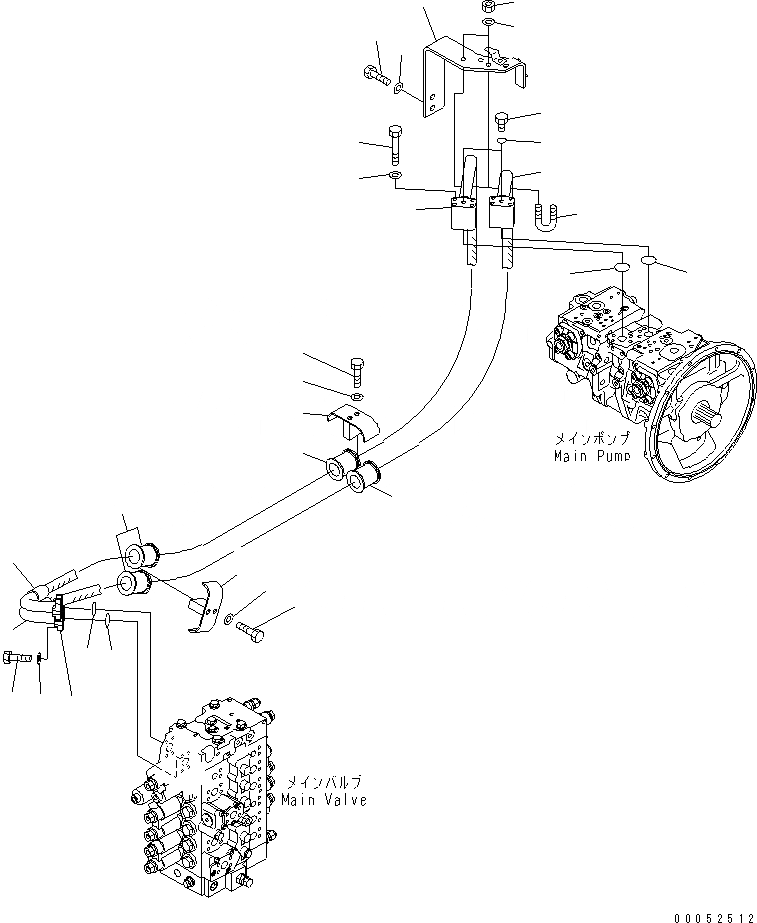 メインポンプ
Main Pump

メインバルブ
Main Valve

00052512