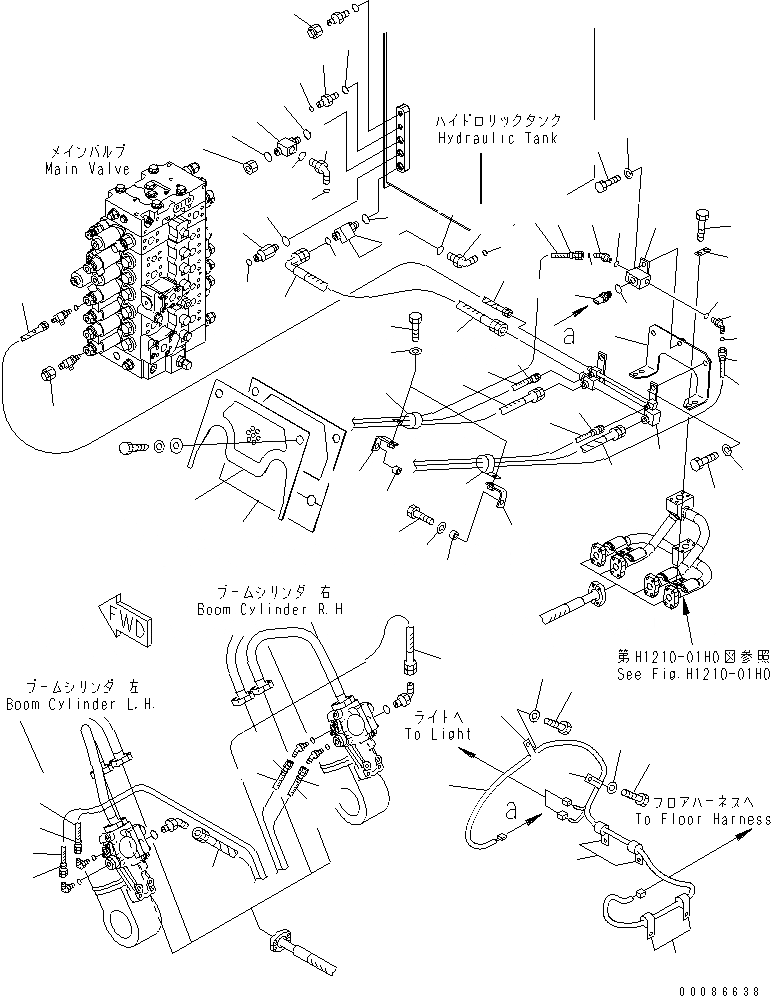 メインバルブ
Main Valve

ハイドロリックタンク
Hydraulic Tank

a

FWD

ブームシリンダ 右
Boom Cylinder R.H

ブームシリンダ 左
Boom Cylinder L.H.

第H1210-01H0図参照
See Fig.H1210-01H0

ライトへ
To Light

a

フロアハーネスへ
To Floor Harness

00086638