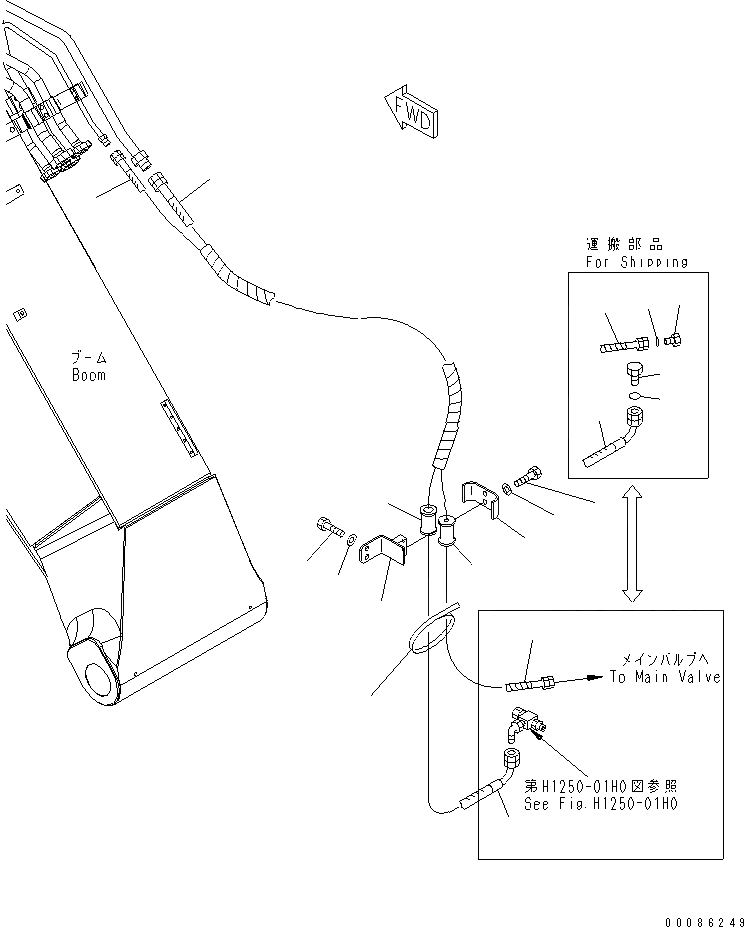 FWD

運搬部品
For Shipping

ブーム
Boom

メインバルブへ
To Main Valve

第H1250-01H0図参照
See Fig.H1250-01H0

00086249