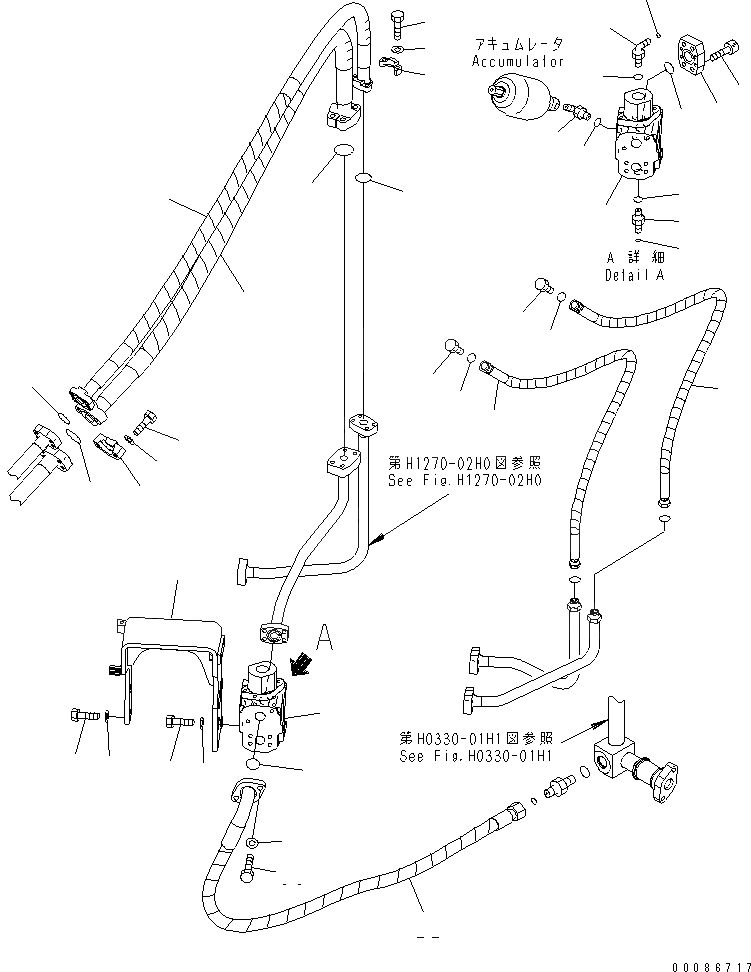 アキュムレータ
Accumulator

A 詳 細
Detail A

第H1270-02H0図参照
See Fig.H1270-02H0

A

第H0330-01H1図参照
See Fig.H0330-01H1

00086717