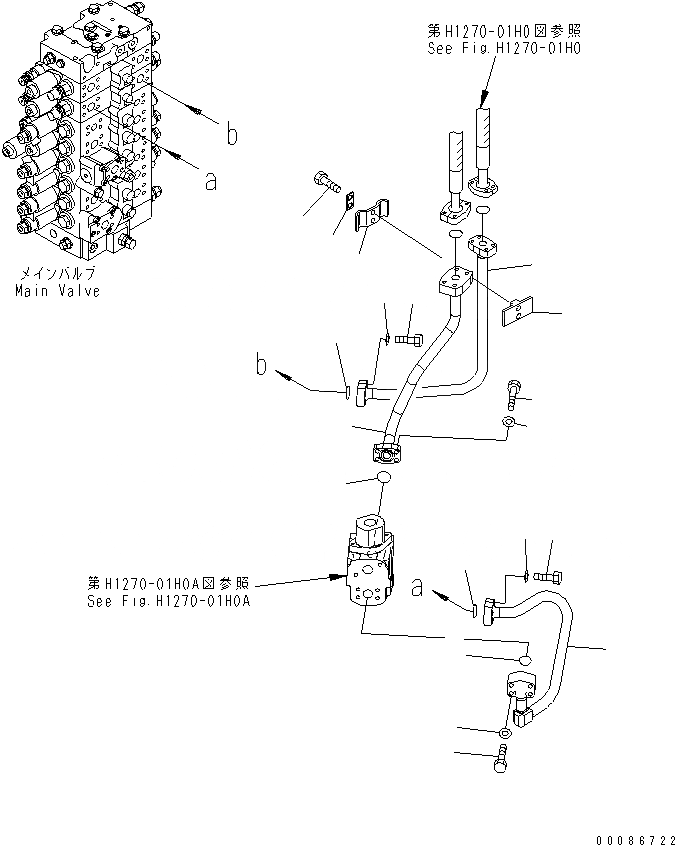 第H1270-01H0図参照
See Fig.H1270-01H0

b

a

メインバルブ
Main Valve

b

第H1270-01H0A図参照
See Fig.H1270-01H0A

a

00086722