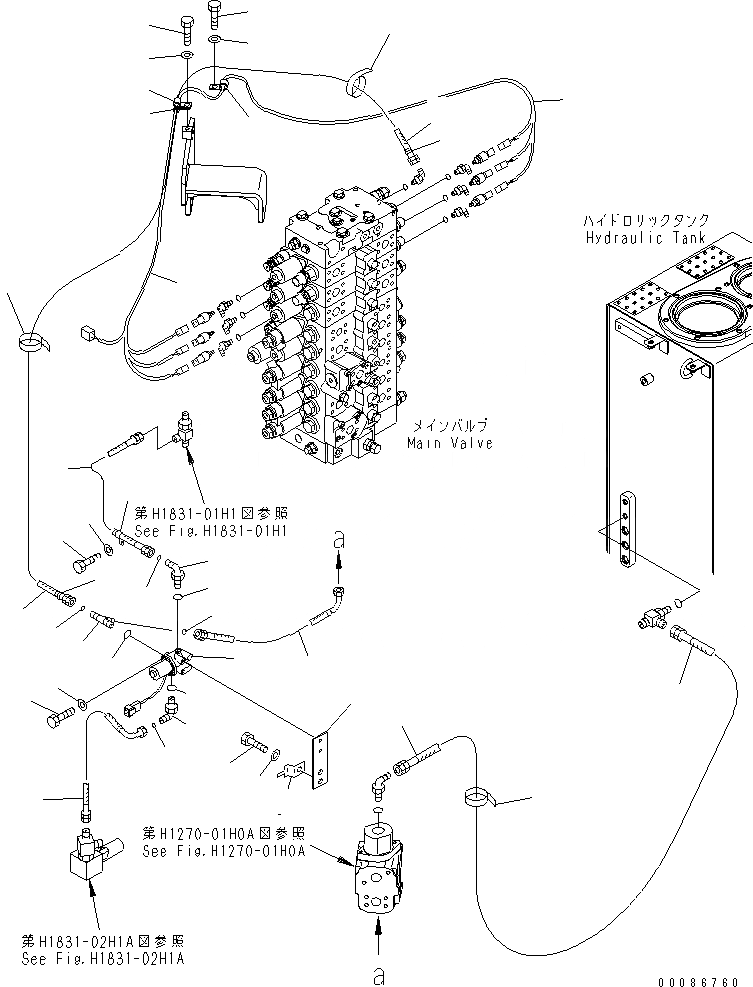 ハイドロリックタンク
Hydraulic Tank

メインバルブ
Main Valve

第H1831-01H1図参照
See Fig.H1831-01H1

a

第H1270-01H0A図参照
See Fig.H1270-01H0A

第H1831-02H1A図参照
See Fig.H1831-02H1A

a

00086760