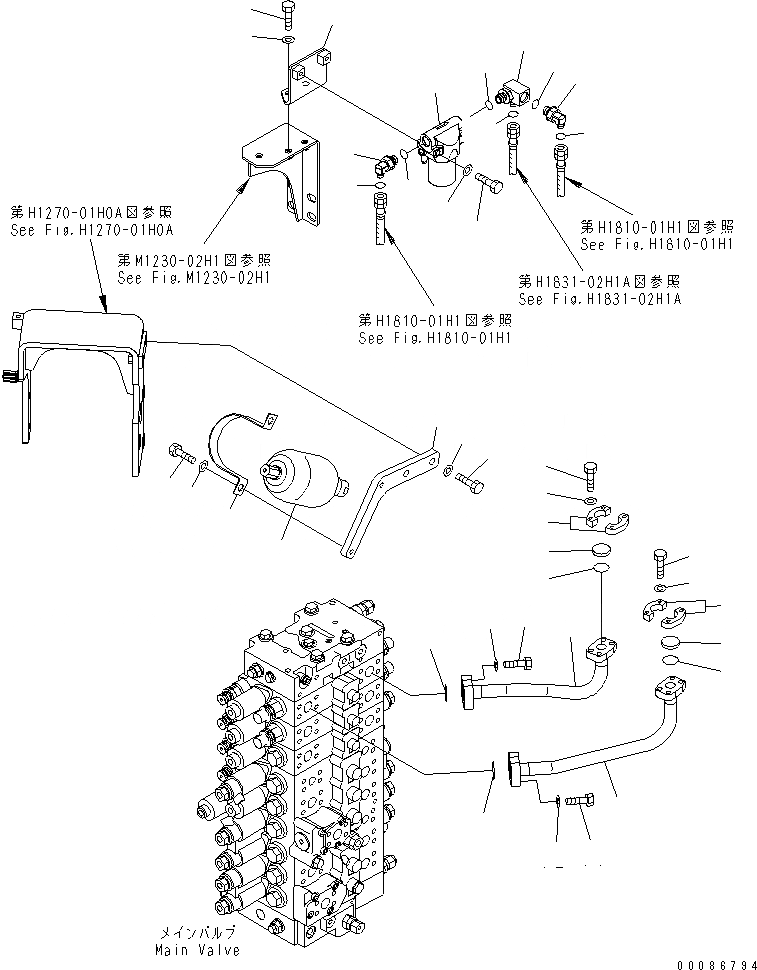 第H1270-01H0A図参照
See Fig.H1270-01H0A

第M1230-02H1図参照
See Fig.M1230-02H1

第H1810-01H1図参照
See Fig.H1810-01H1

第H1831-02H1A図参照
See Fig.H1831-02H1A

第H1810-01H1図参照
See Fig.H1810-01H1

メインバルブ
Main Valve

00086794