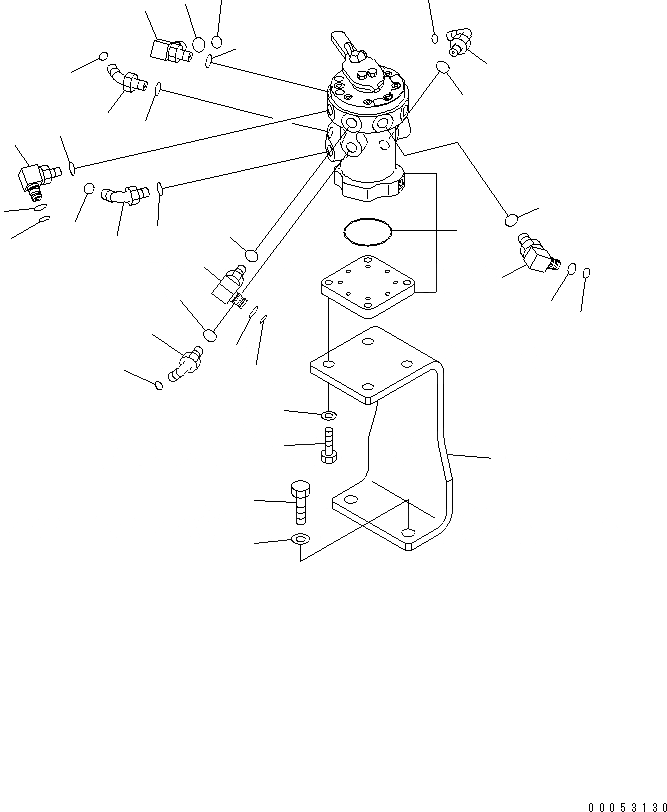 00053130