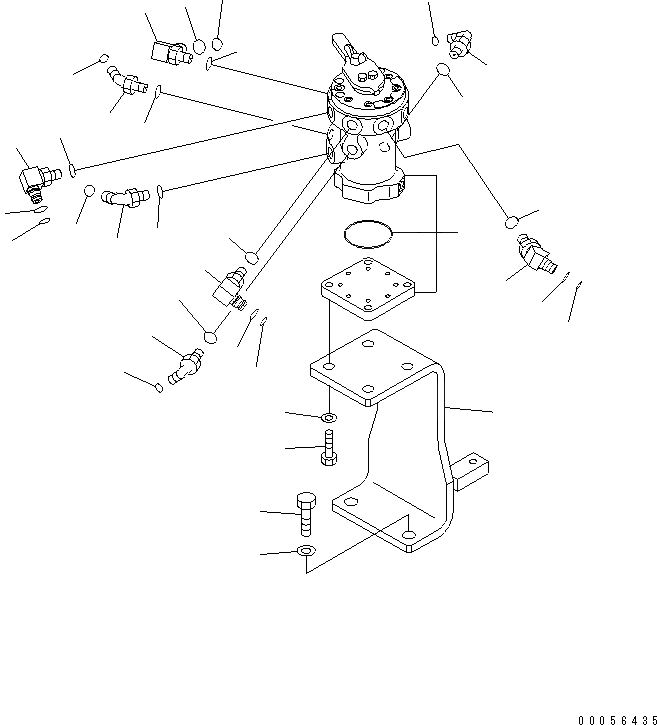 00056435