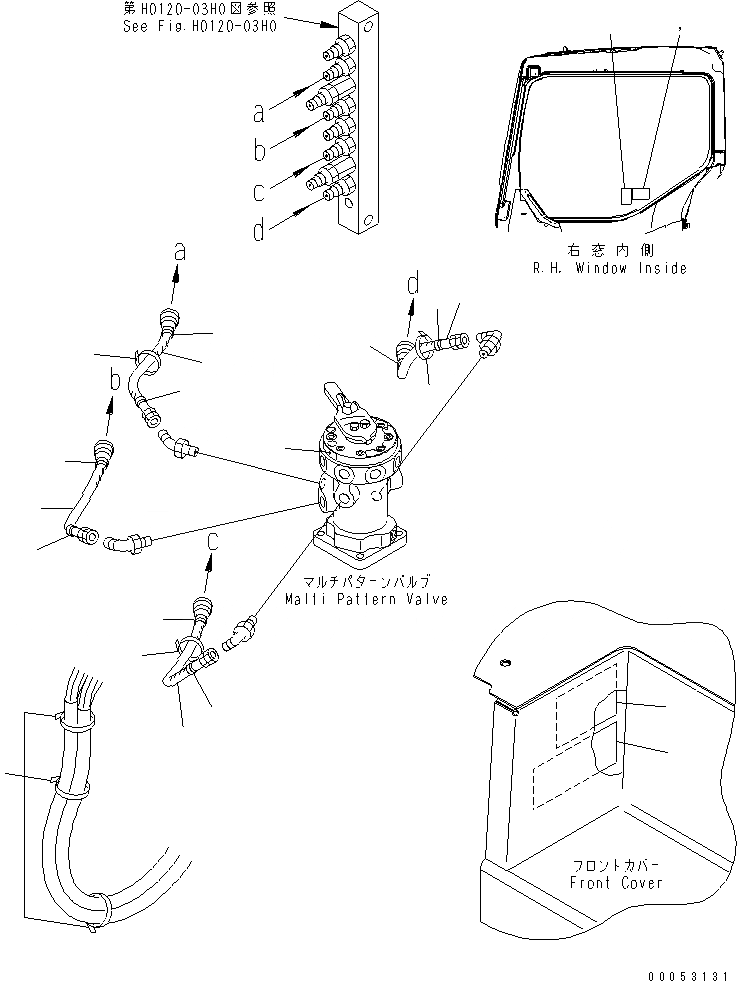 第H0120-03H0図参照
See Fig.H0120-03H0

a
b
c
d

右窓内側
R.H. Window Inside

a
d
b
c

マルチパターンバルブ
Malti Pattern Valve

フロントカバー
Front Cover

00053131