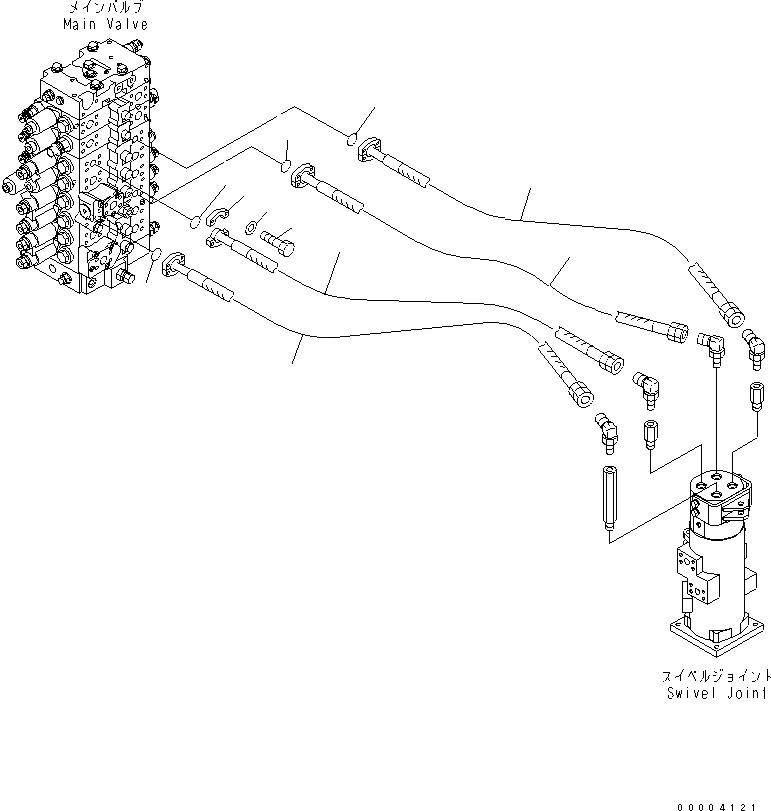 メインバルブ
Main Valve

スイベルジョイント
Swivel Joint

00004121