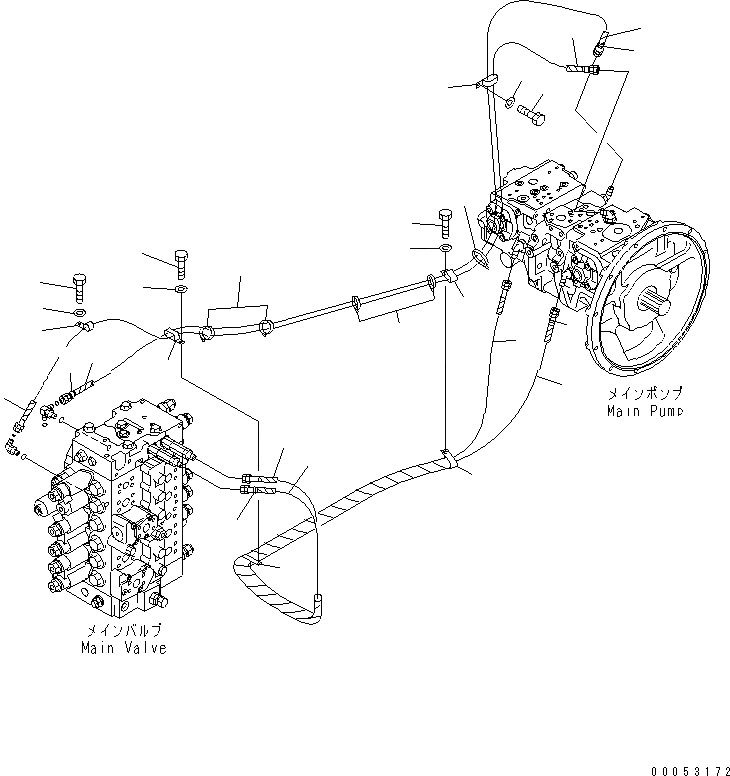 メインポンプ
Main Pump

メインバルブ
Main Valve

00053172