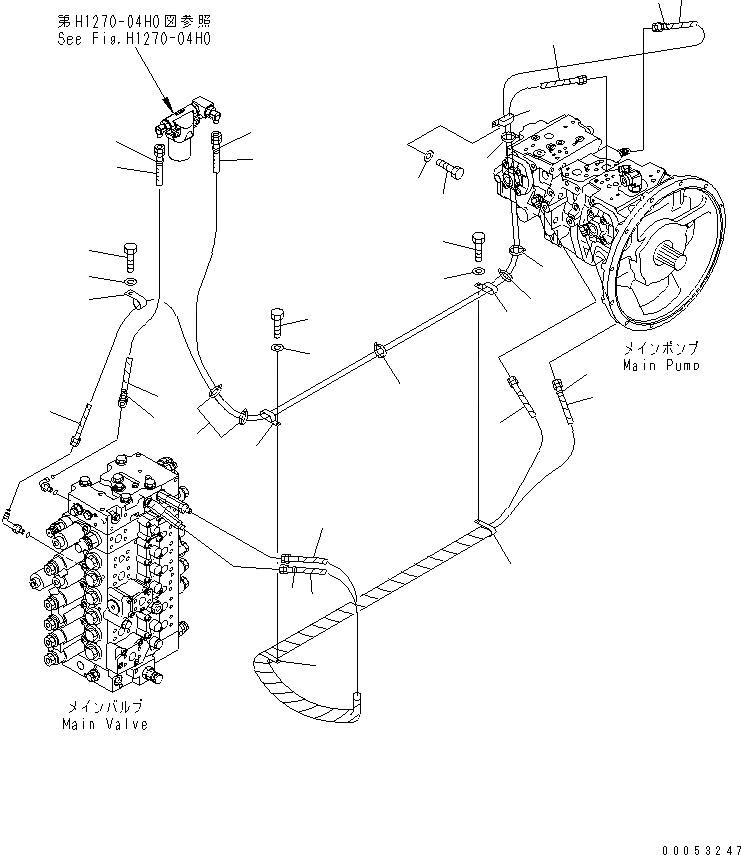 第H1270-04H0図参照
See Fig.H1270-04H0

メインポンプ
Main Pump

メインバルブ
Main Valve

00053247