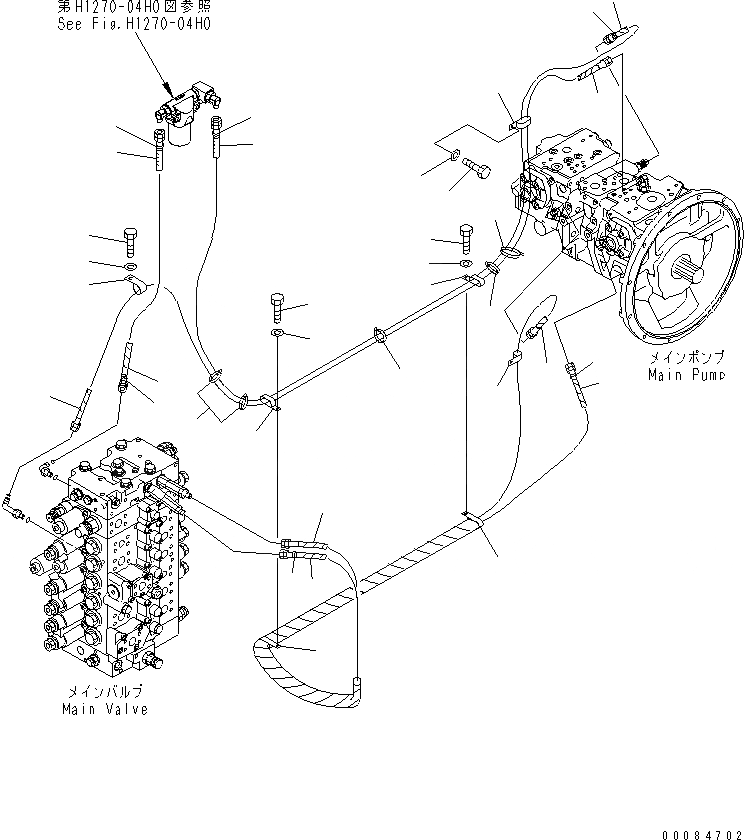 第H1270-04H0図参照
See Fig.H1270-04H0

メインポンプ
Main Pump

メインバルブ
Main Valve

00084702