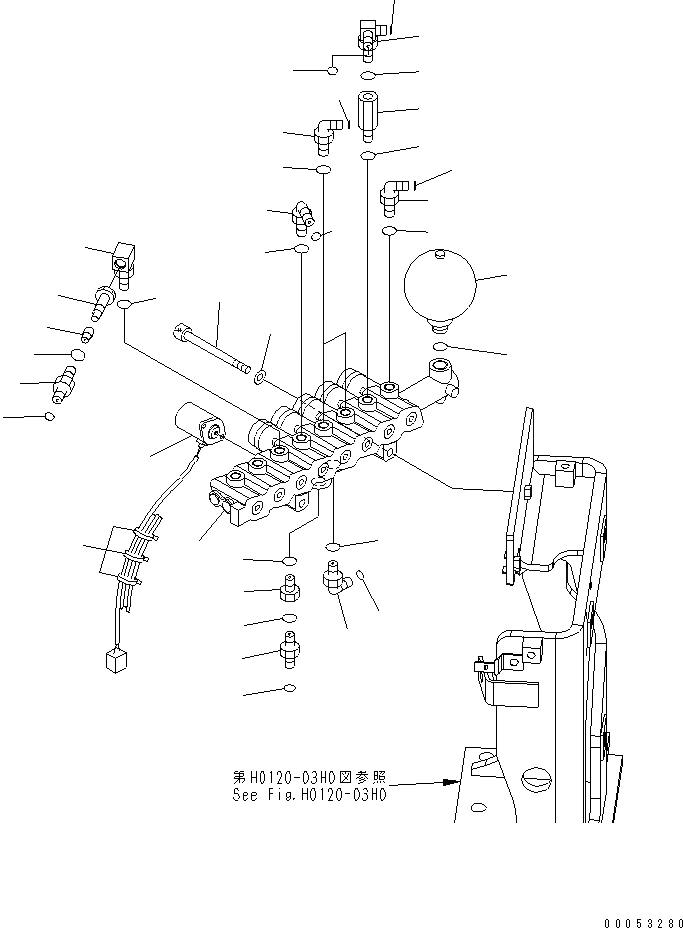 第H0120-03H0図参照
See Fig.H0120-03H0

00053280