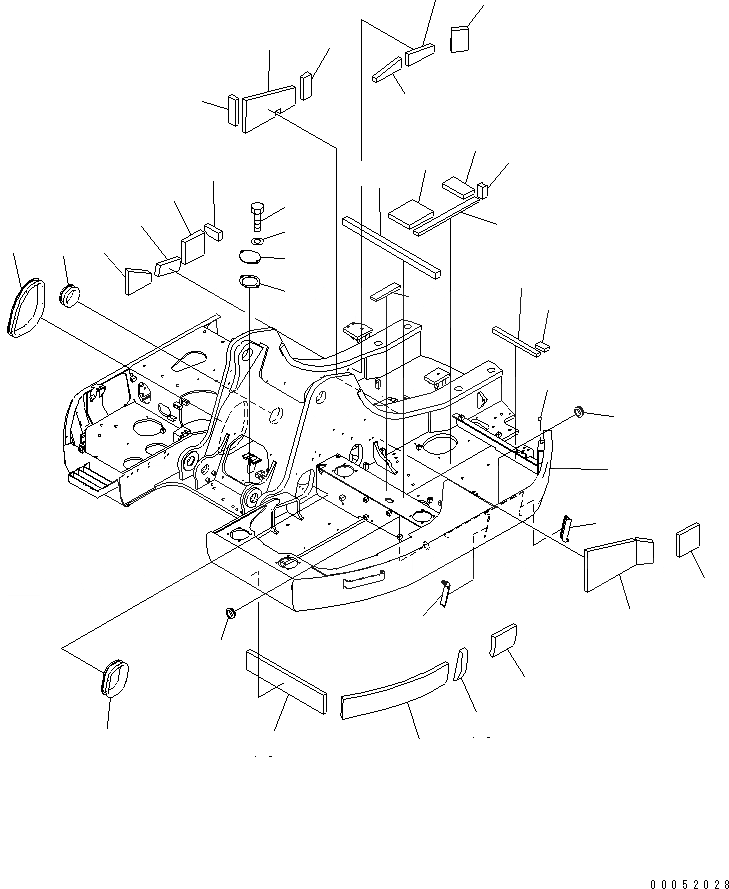 00052028