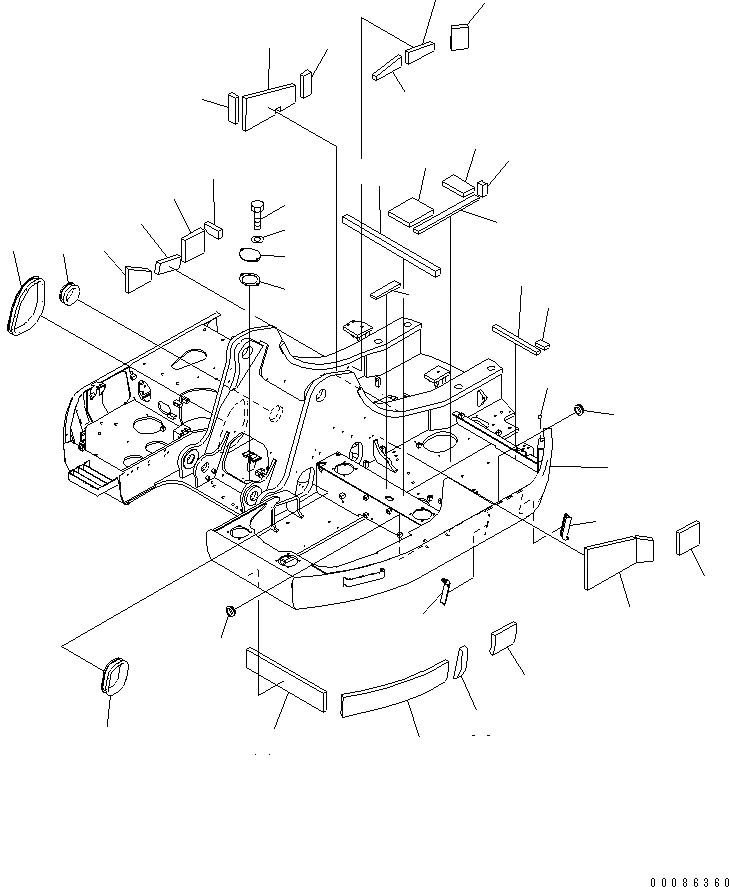 00086360