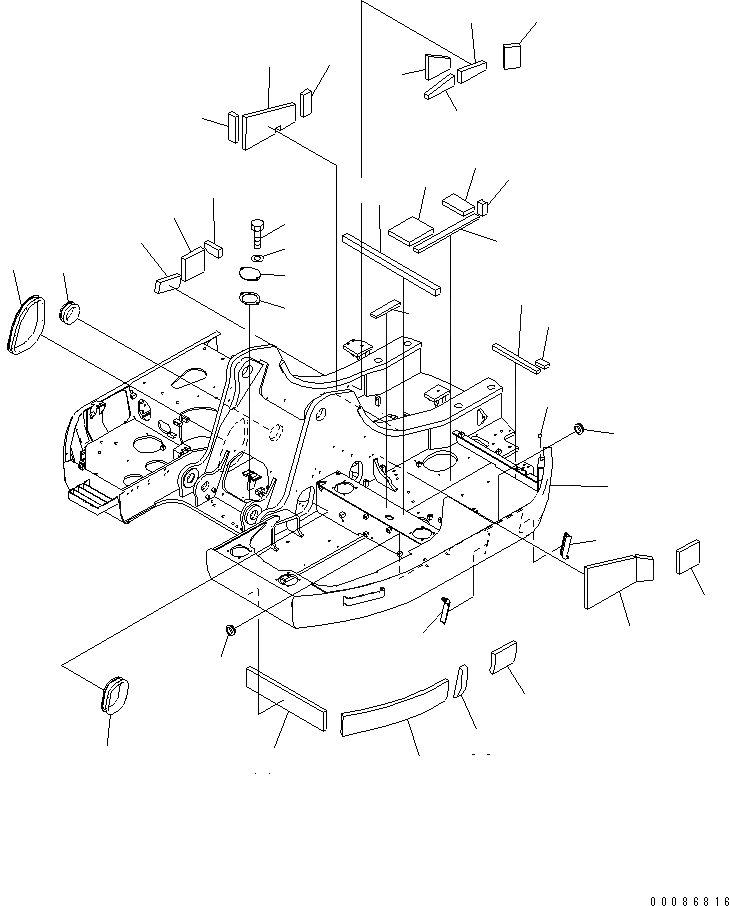 00086816