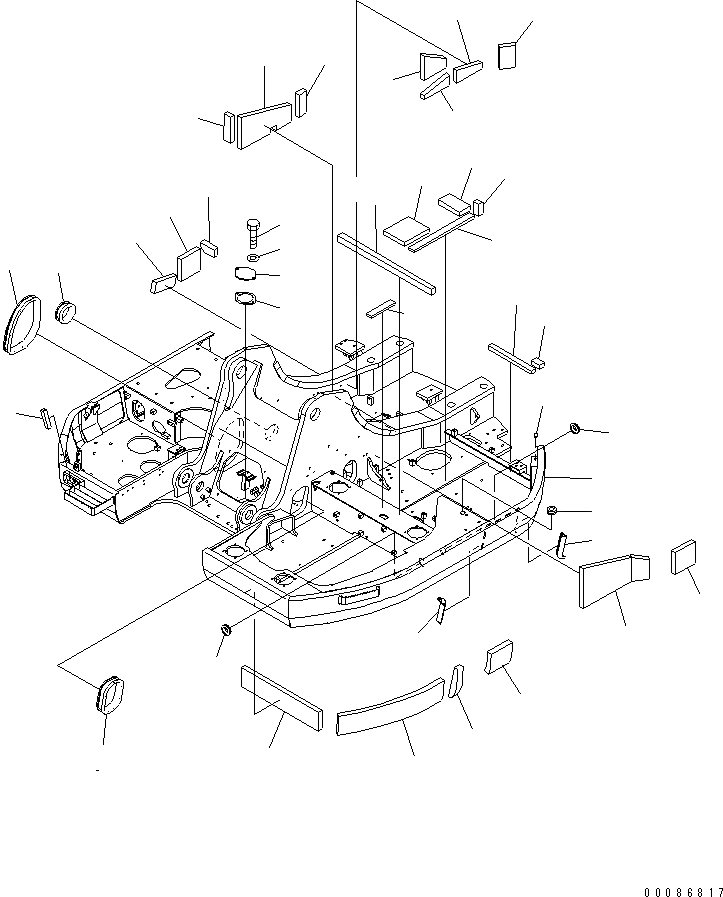 00086817