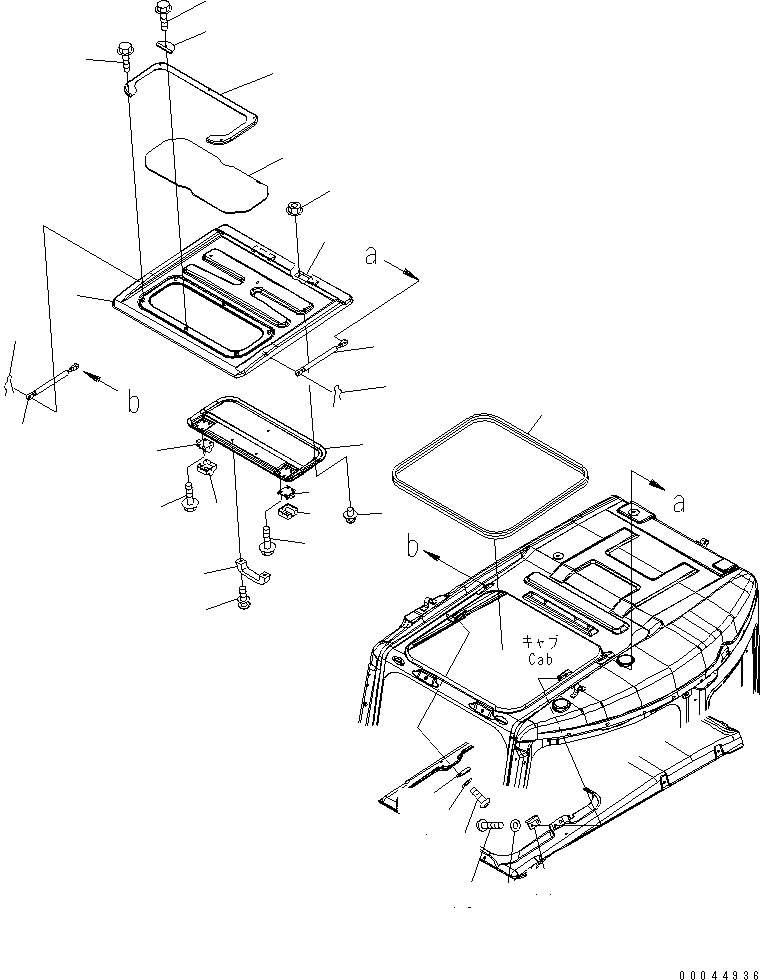 a

b

a

b

キャブ
Cab

00044936