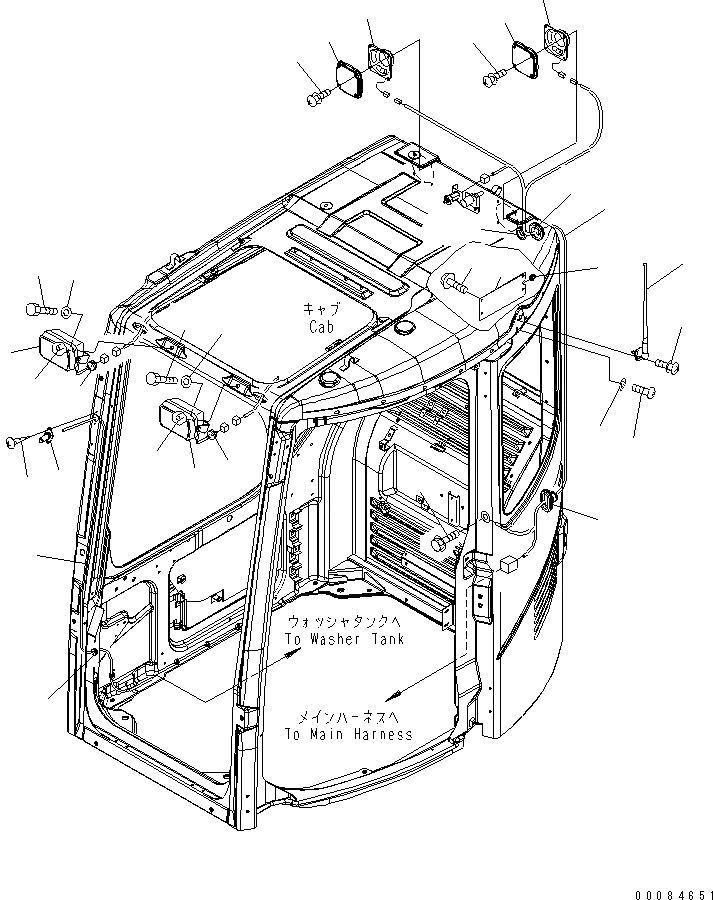 キャブ
Cab

ウォッシャタンクへ
To Washer Tank

メインハーネスへ
To Main Harness

00084651