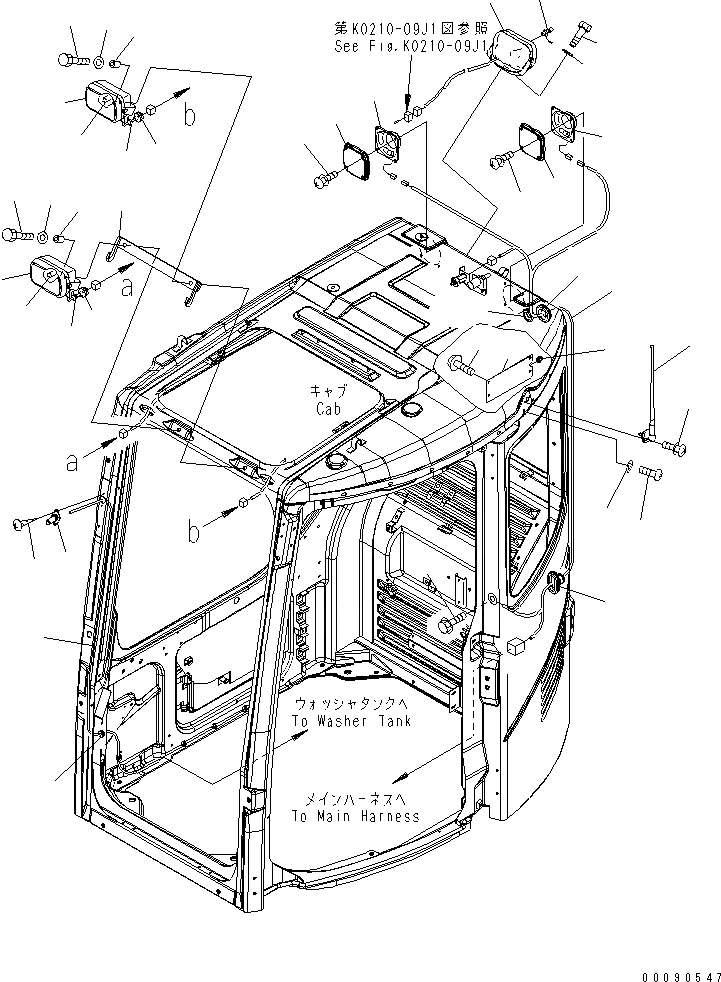 第K0210-09J1図参照
See Fig.K0210-09J1

b

a

キャブ
Cab

a

b

ウォッシャタンクへ
To Washer Tank

メインハーネスへ
To Main Harness

00090547