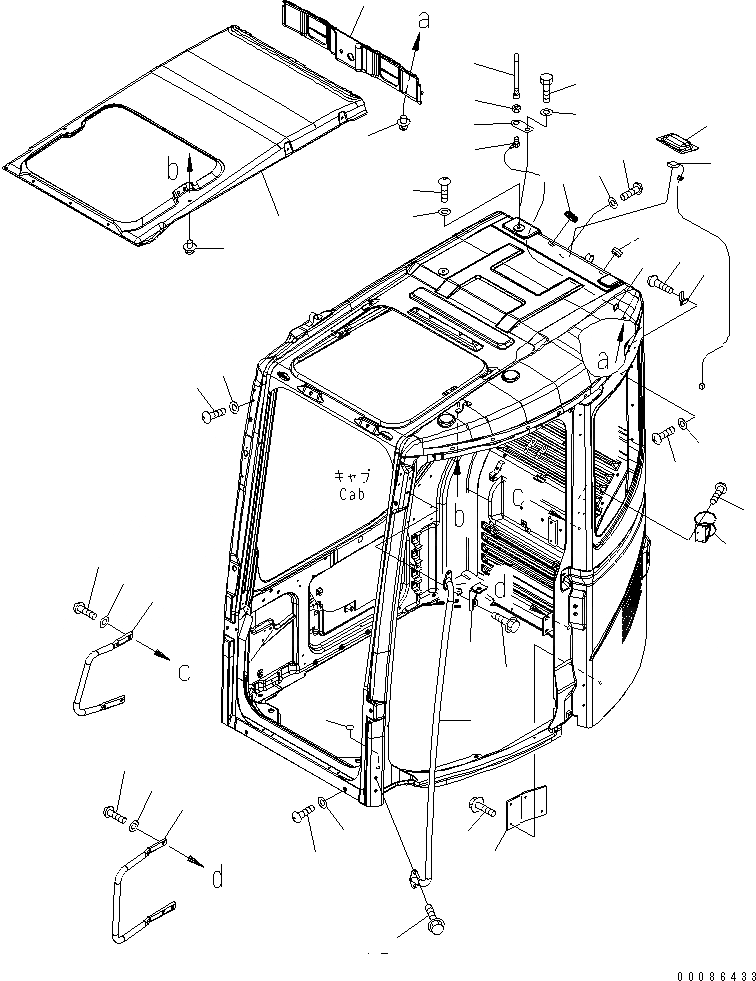 a
b
a
キャブ
Cab
b
c
d
c
d
00086433