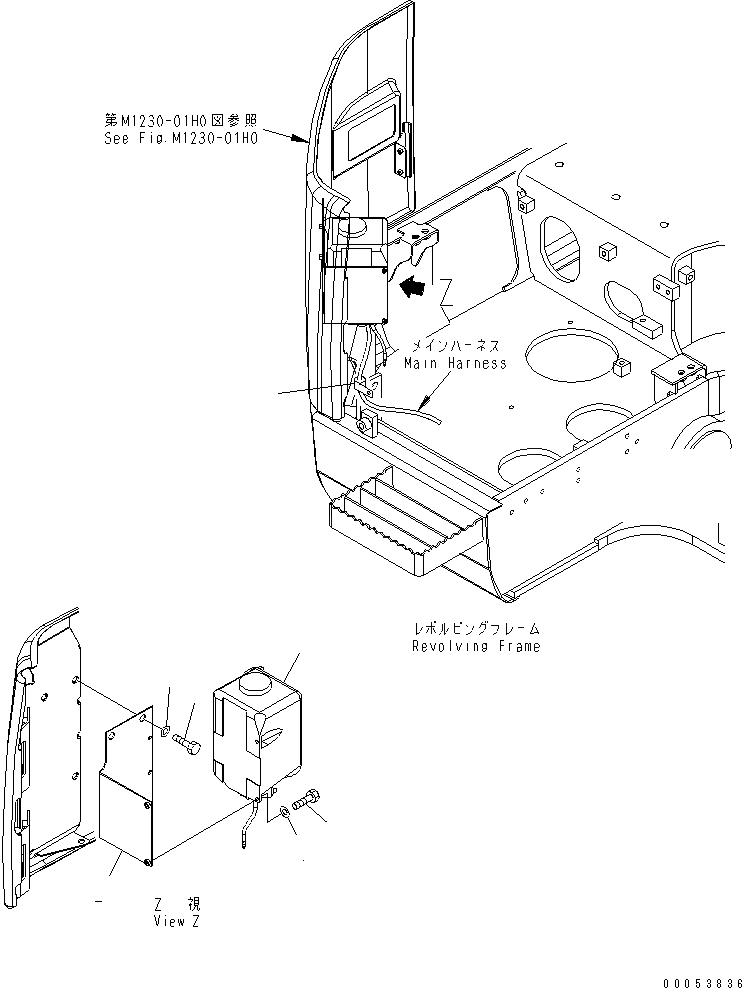 第M1230-01H0図参照
See Fig.M1230-01H0

Z

メインハーネス
Main Harness

レボルビングフレーム
Revolving Frame

Z 視
View Z

00053836