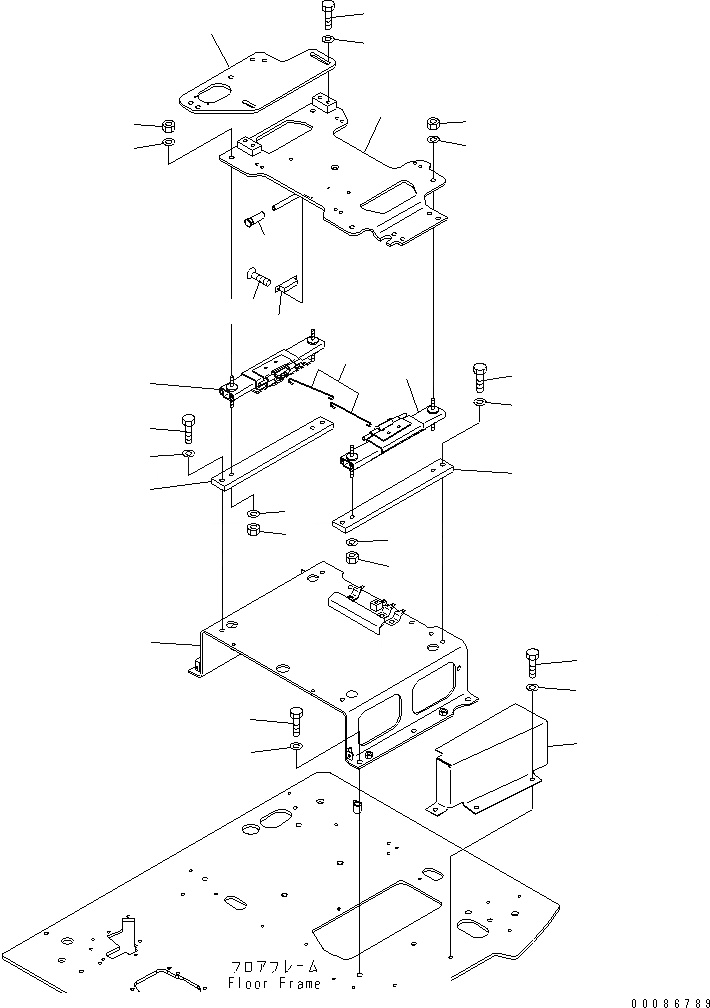 フロアフレーム
Floor Frame

00086789