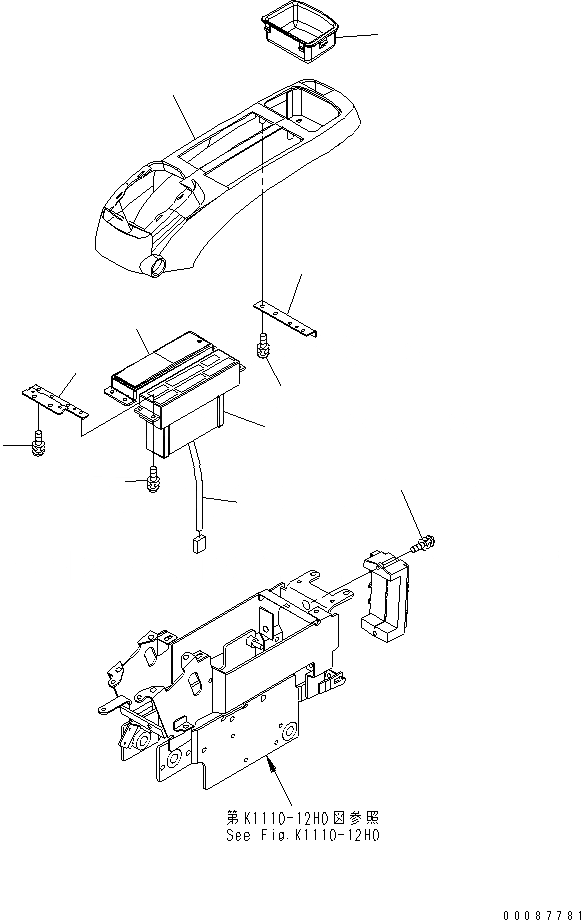 第K1110-12H0図参照
See Fig.K1110-12H0

00087781